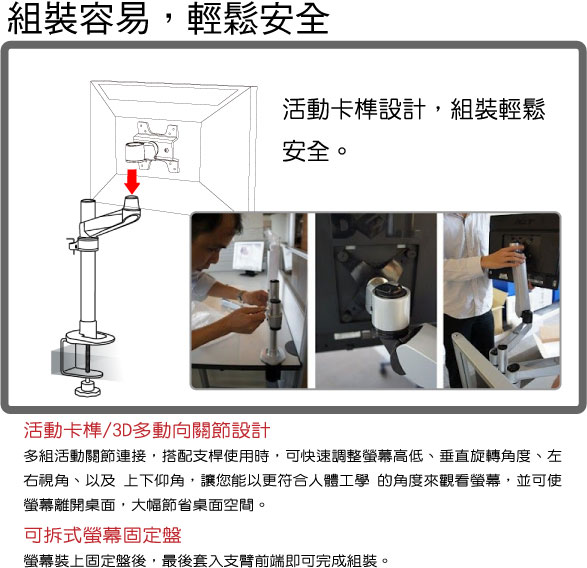 組裝容易，輕鬆安全

活動卡榫設計，組裝輕鬆安全。

活動卡榫/3D多動向關節設計

多組活動關節連接，搭配支桿使用時，可快速調整螢幕高低、垂直旋轉角度、左右視角、以及 上下仰角，讓您能以更符合人體工學 的角度來觀看螢幕，並可使螢幕離開桌面，大幅節省桌面空間。

可拆式螢幕固定盤

螢幕裝上固定盤後，最後套入支臂前端即可完成組裝。