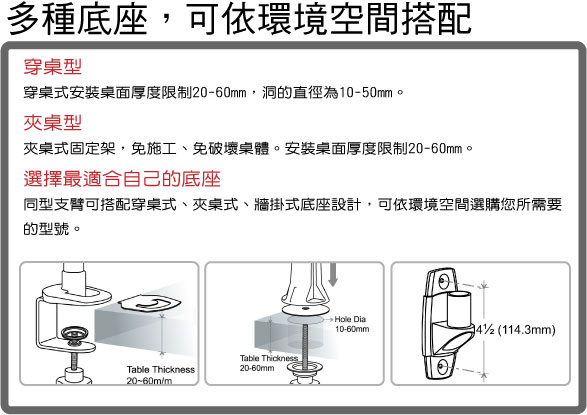 多種底座，可依環境空間搭配

穿桌型

穿桌式安裝桌面厚度限制20-60mm，洞的直徑為10-50mm。

夾桌型

夾桌式固定架，免施工、免破壞桌體。安裝桌面厚度限制20-60mm。

選擇最適合自己的底座

同型支臂可搭配穿桌式、夾桌式、牆掛式底座設計，可依環境空間選購您所需要的型號。

Table Thickness
20~60m/m

Hole Dia
10-60mm

Table Thickness
20-60mm

4½ (114.3mm)